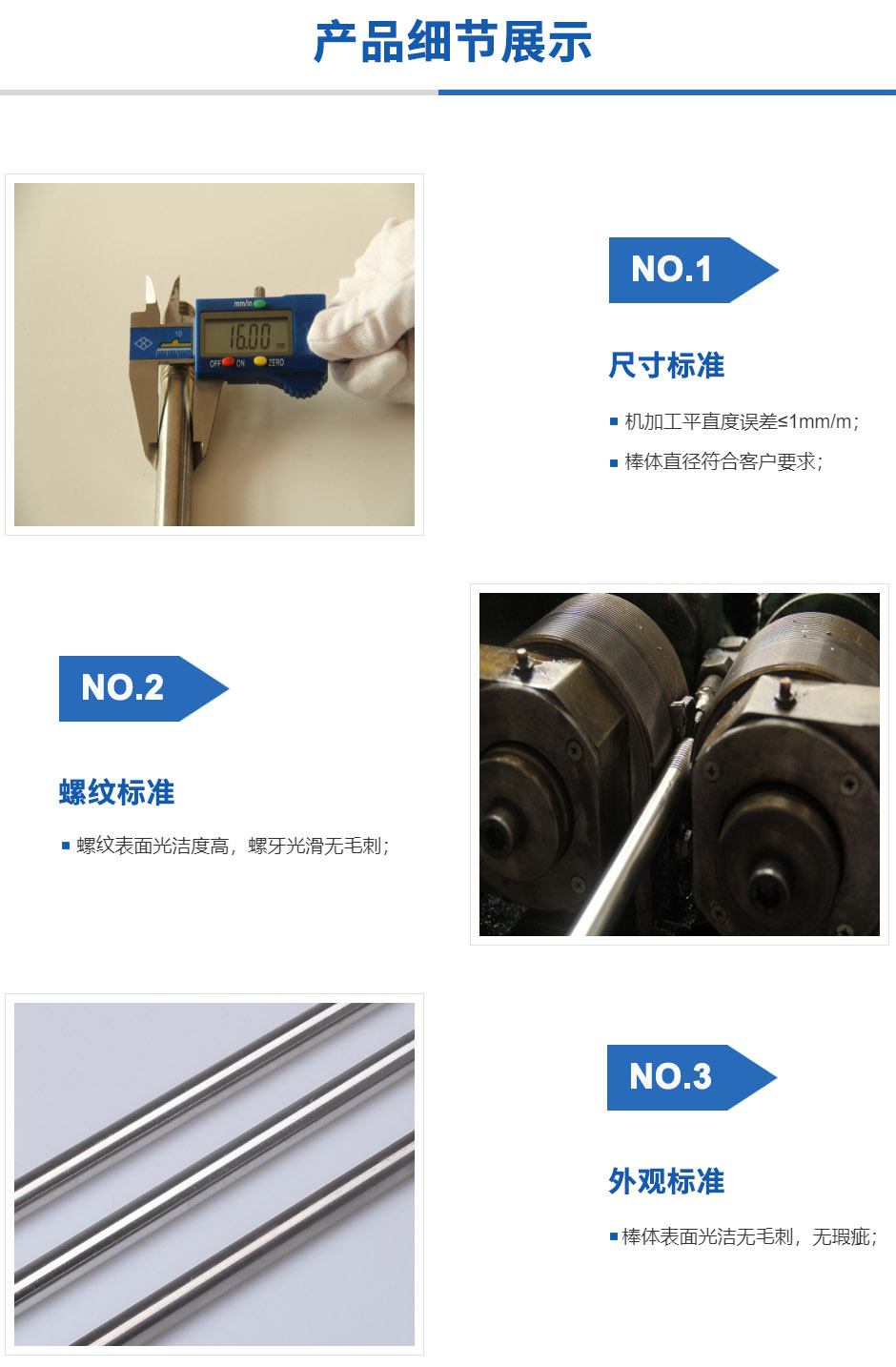 产品细节展示

mm/in
16.00 mm
OFF ON ZERO

NO.1

尺寸标准

▪ 机加工平直度误差≤1mm/m；

▪ 棒体直径符合客户要求；

NO.2

螺纹标准

▪ 螺纹表面光洁度高，螺牙光滑无毛刺；

NO.3

外观标准

▪ 棒体表面光洁无毛刺，无瑕疵；